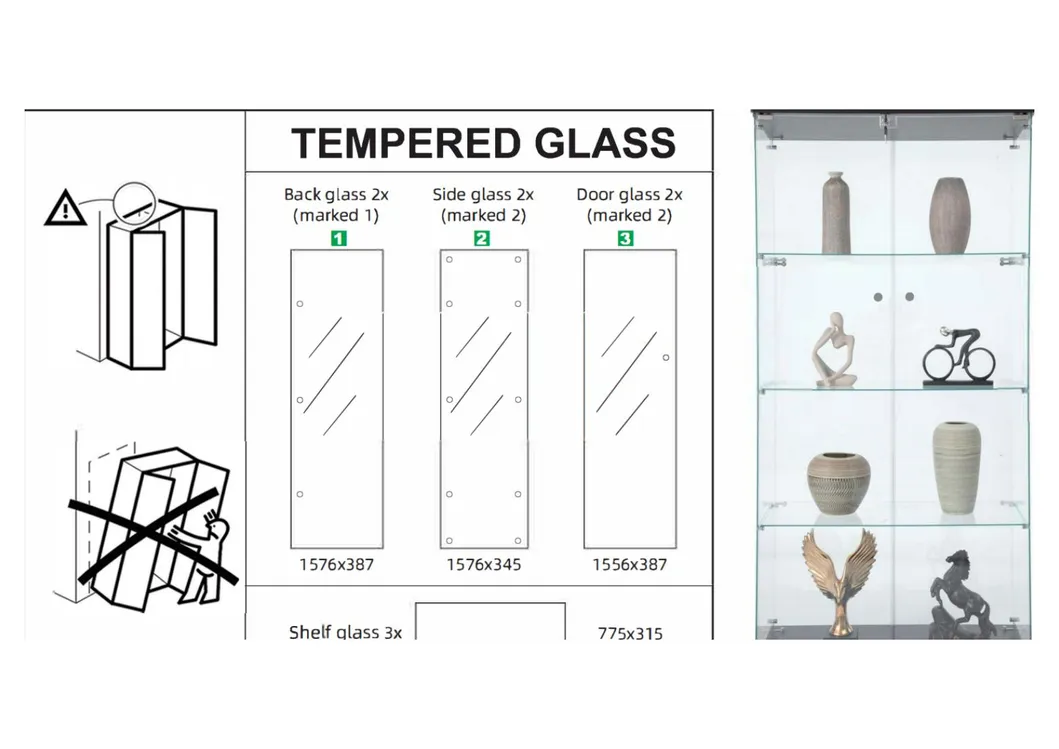 TEMPERED GLASS

Back glass 2x (marked 1)
1
1576x387

Side glass 2x (marked 2)
2
1576x345

Door glass 2x (marked 2)
3
1556x387

Shelf glass 3x
775x315